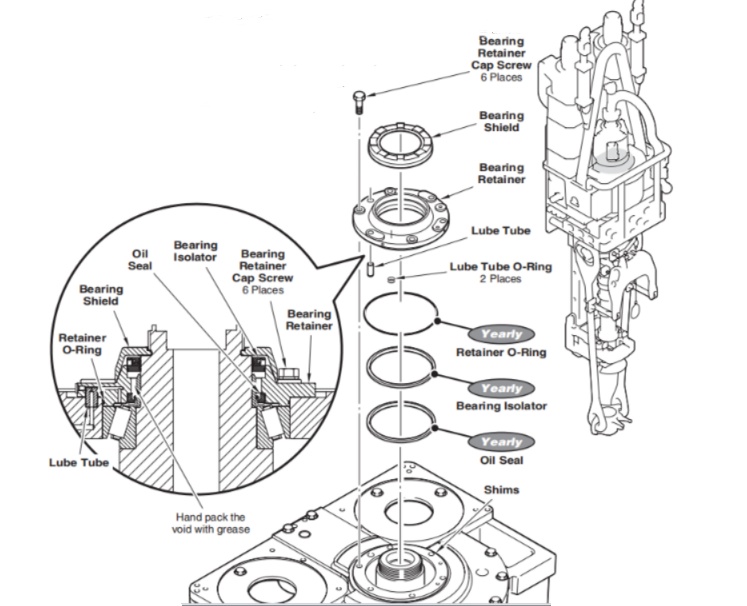 Bearing Retainer Cap Screw
6 Places

Bearing Shield

Bearing Retainer

Lube Tube

Lube Tube O-Ring
2 Places

Yearly
Retainer O-Ring

Yearly
Bearing Isolator

Yearly
Oil Seal

Shims

Oil Seal

Bearing Isolator

Bearing Retainer Cap Screw
6 Places

Bearing Shield

Bearing Retainer

Retainer O-Ring

Lube Tube

Hand pack the void with grease